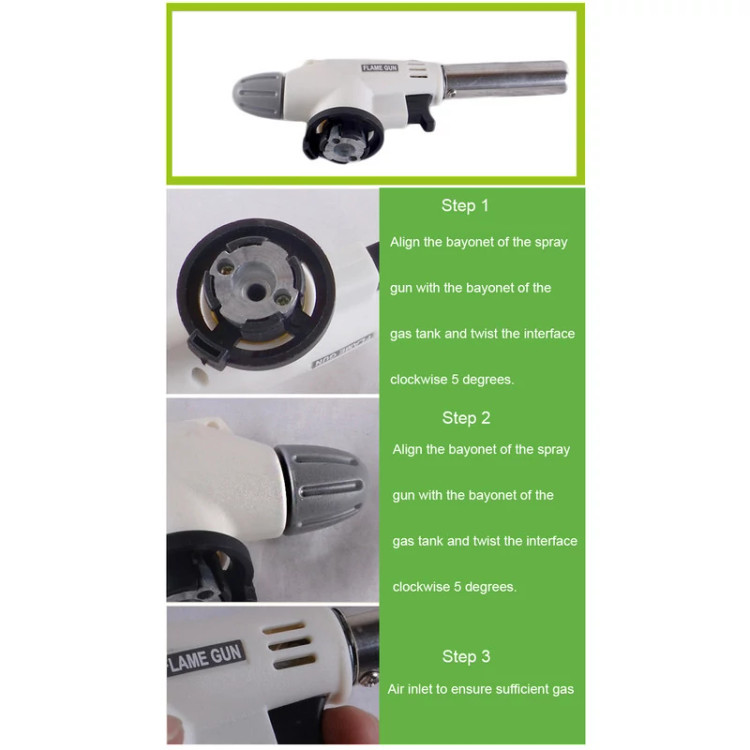 FLAME GUN

Step 1

Align the bayonet of the spray gun with the bayonet of the gas tank and twist the interface clockwise 5 degrees.

FLAME GUN

Step 2

Align the bayonet of the spray gun with the bayonet of the gas tank and twist the interface clockwise 5 degrees.

FLAME GUN

Step 3

Air inlet to ensure sufficient gas